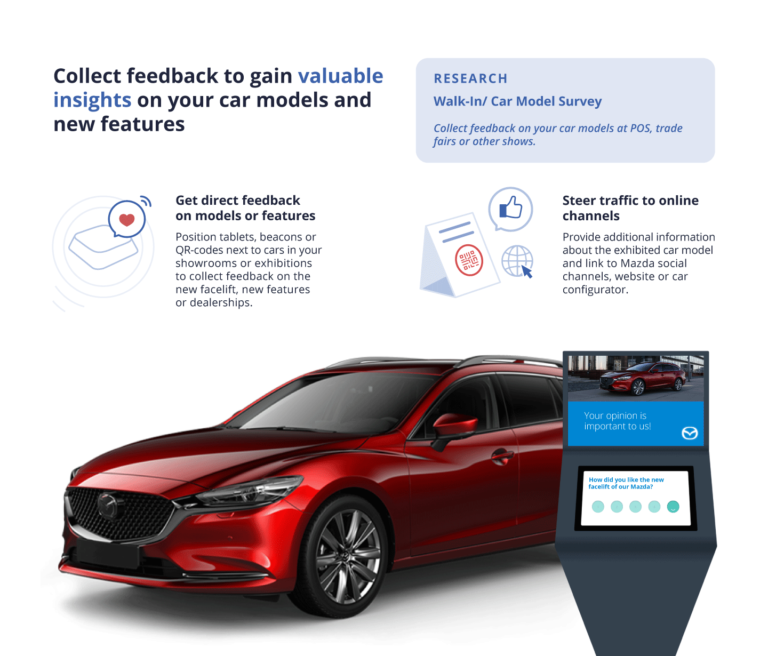 Collect feedback to gain valuable insights on your car models and new features

RESEARCH

Walk-In/ Car Model Survey

Collect feedback on your car models at POS, trade fairs or other shows.

Get direct feedback on models or features

Position tablets, beacons or QR-codes next to cars in your showrooms or exhibitions to collect feedback on the new facelift, new features or dealerships.

Steer traffic to online channels

Provide additional information about the exhibited car model and link to Mazda social channels, website or car configurator.

Your opinion is important to us!

How did you like the new facelift of our Mazda?